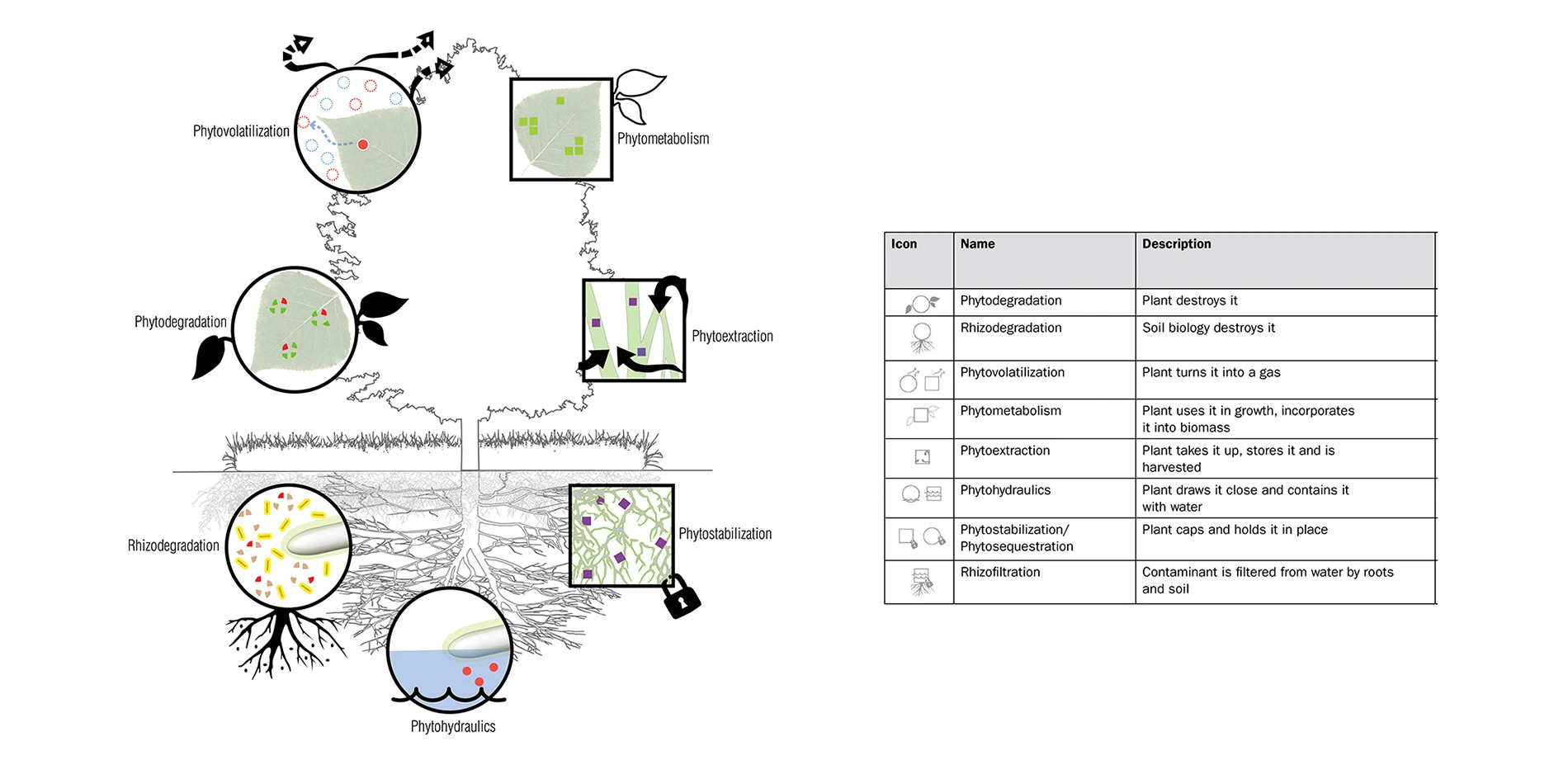 Phytovolatilization

Phytometabolism

Phytodegradation

Phytoextraction

Rhizodegradation

Phytostabilization

Phytohydraulics

| Icon | Name | Description |
|---|---|---|
| | Phytodegradation | Plant destroys it |
| | Rhizodegradation | Soil biology destroys it |
| | Phytovolatilization | Plant turns it into a gas |
| | Phytometabolism | Plant uses it in growth, incorporates it into biomass |
| | Phytoextraction | Plant takes it up, stores it and is harvested |
| | Phytohydraulics | Plant draws it close and contains it with water |
| | Phytostabilization/ Phytosequestration | Plant caps and holds it in place |
| | Rhizofiltration | Contaminant is filtered from water by roots and soil |