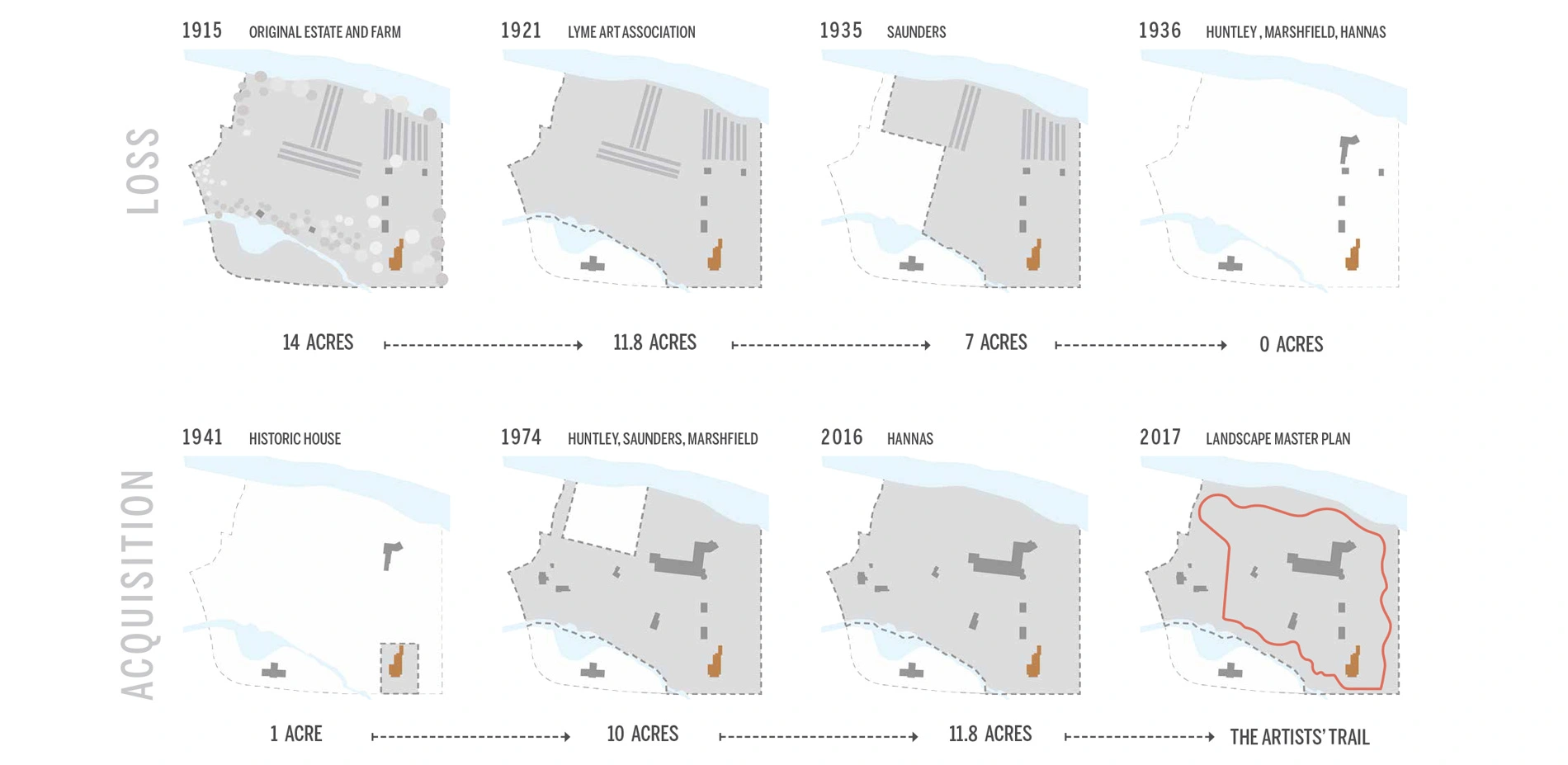 LOSS

1915 ORIGINAL ESTATE AND FARM

1921 LYME ART ASSOCIATION

1935 SAUNDERS

1936 HUNTLEY , MARSHFIELD, HANNAS

14 ACRES

11.8 ACRES

7 ACRES

0 ACRES

ACQUISITION

1941 HISTORIC HOUSE

1974 HUNTLEY, SAUNDERS, MARSHFIELD

2016 HANNAS

2017 LANDSCAPE MASTER PLAN

1 ACRE

10 ACRES

11.8 ACRES

THE ARTISTS' TRAIL