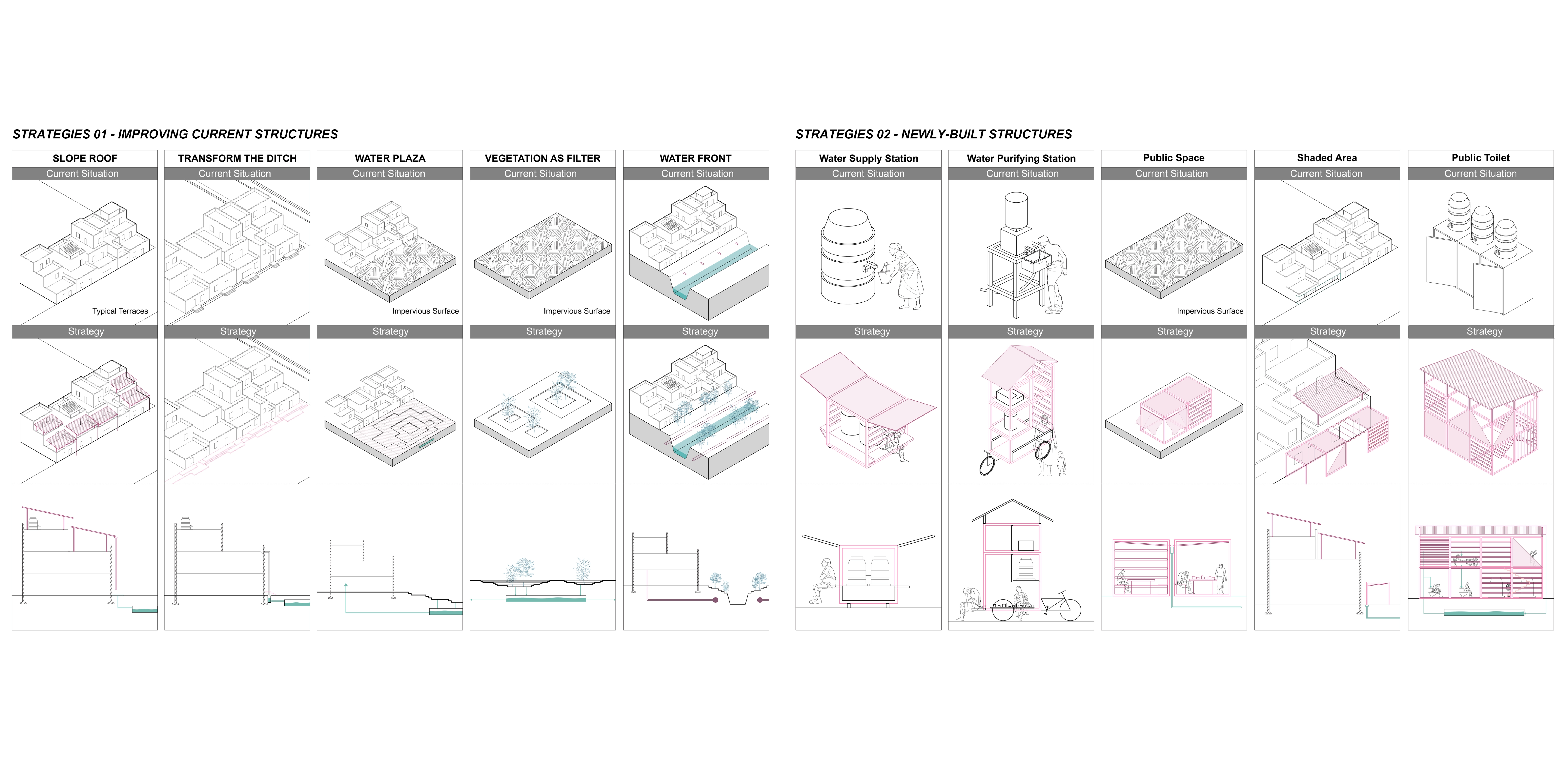 STRATEGIES 01 - IMPROVING CURRENT STRUCTURES

SLOPE ROOF
Current Situation
Typical Terraces
Strategy

TRANSFORM THE DITCH
Current Situation
Strategy

WATER PLAZA
Current Situation
Impervious Surface
Strategy

VEGETATION AS FILTER
Current Situation
Impervious Surface
Strategy

WATER FRONT
Current Situation
Strategy

STRATEGIES 02 - NEWLY-BUILT STRUCTURES

Water Supply Station
Current Situation
Strategy

Water Purifying Station
Current Situation
Strategy

Public Space
Current Situation
Impervious Surface
Strategy

Shaded Area
Current Situation
Strategy

Public Toilet
Current Situation
Strategy