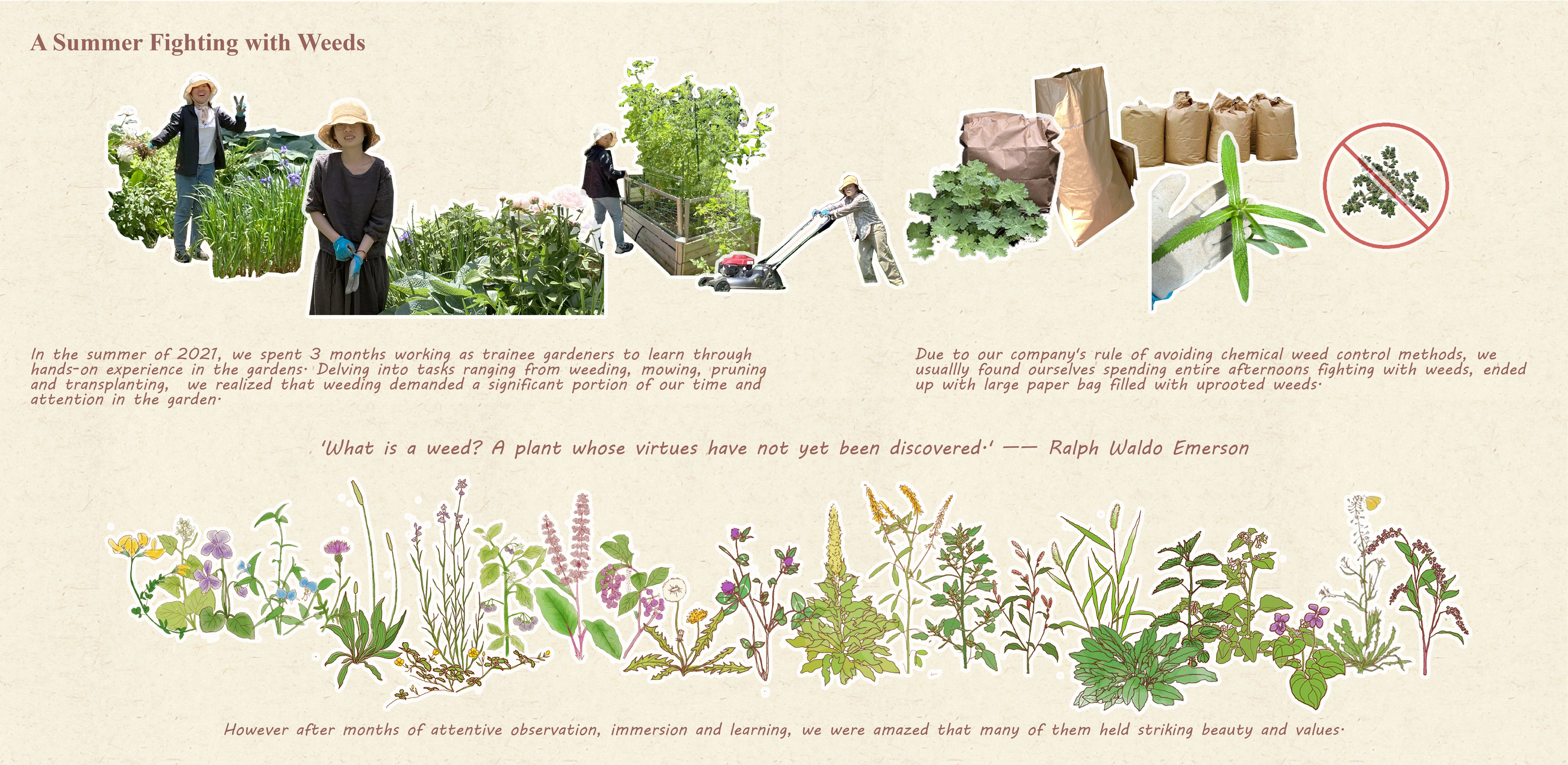 A Summer Fighting with Weeds

In the summer of 2021, we spent 3 months working as trainee gardeners to learn through hands-on experience in the gardens. Delving into tasks ranging from weeding, mowing, pruning and transplanting, we realized that weeding demanded a significant portion of our time and attention in the garden.

Due to our company's rule of avoiding chemical weed control methods, we usuallly found ourselves spending entire afternoons fighting with weeds, ended up with large paper bag filled with uprooted weeds.

'What is a weed? A plant whose virtues have not yet been discovered.' —— Ralph Waldo Emerson

However after months of attentive observation, immersion and learning, we were amazed that many of them held striking beauty and values.