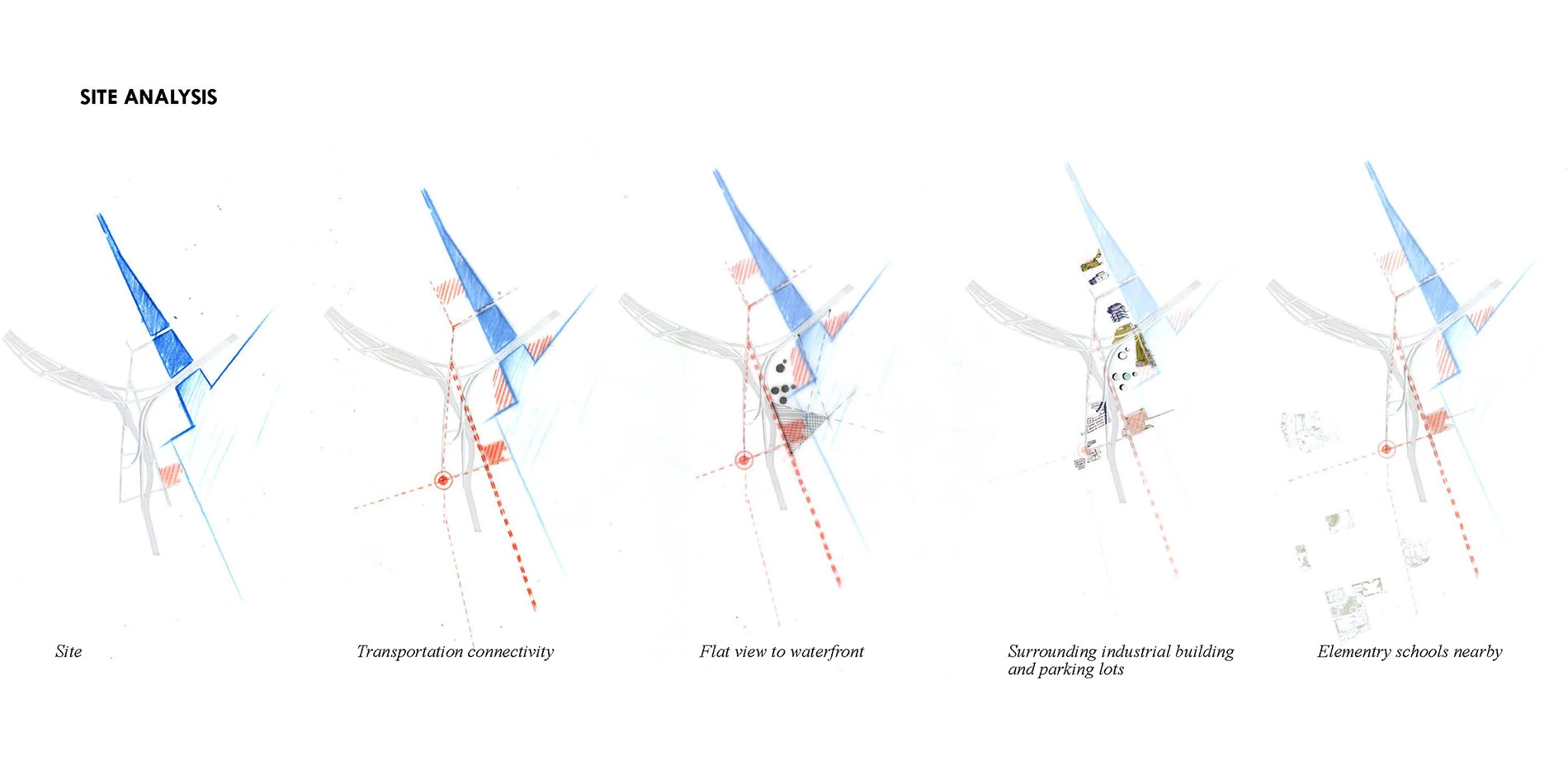 SITE ANALYSIS

Site

Transportation connectivity

Flat view to waterfront

Surrounding industrial building and parking lots

Elementry schools nearby