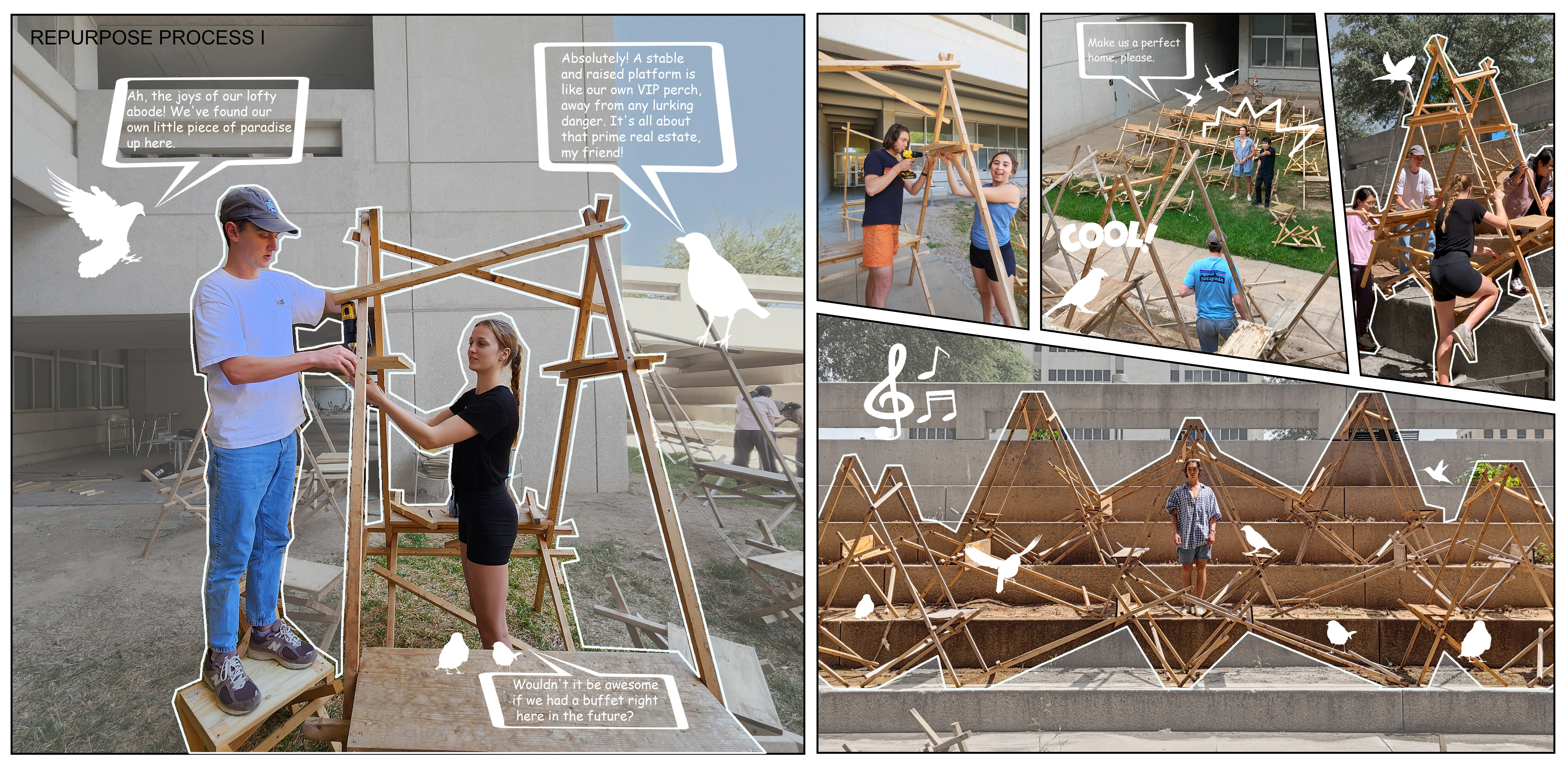 REPURPOSE PROCESS I

Ah, the joys of our lofty abode! We've found our own little piece of paradise up here.

Absolutely! A stable and raised platform is like our own VIP perch, away from any lurking danger. It's all about that prime real estate, my friend!

Wouldn't it be awesome if we had a buffet right here in the future?

Make us a perfect home, please.

COOL!

patagonia