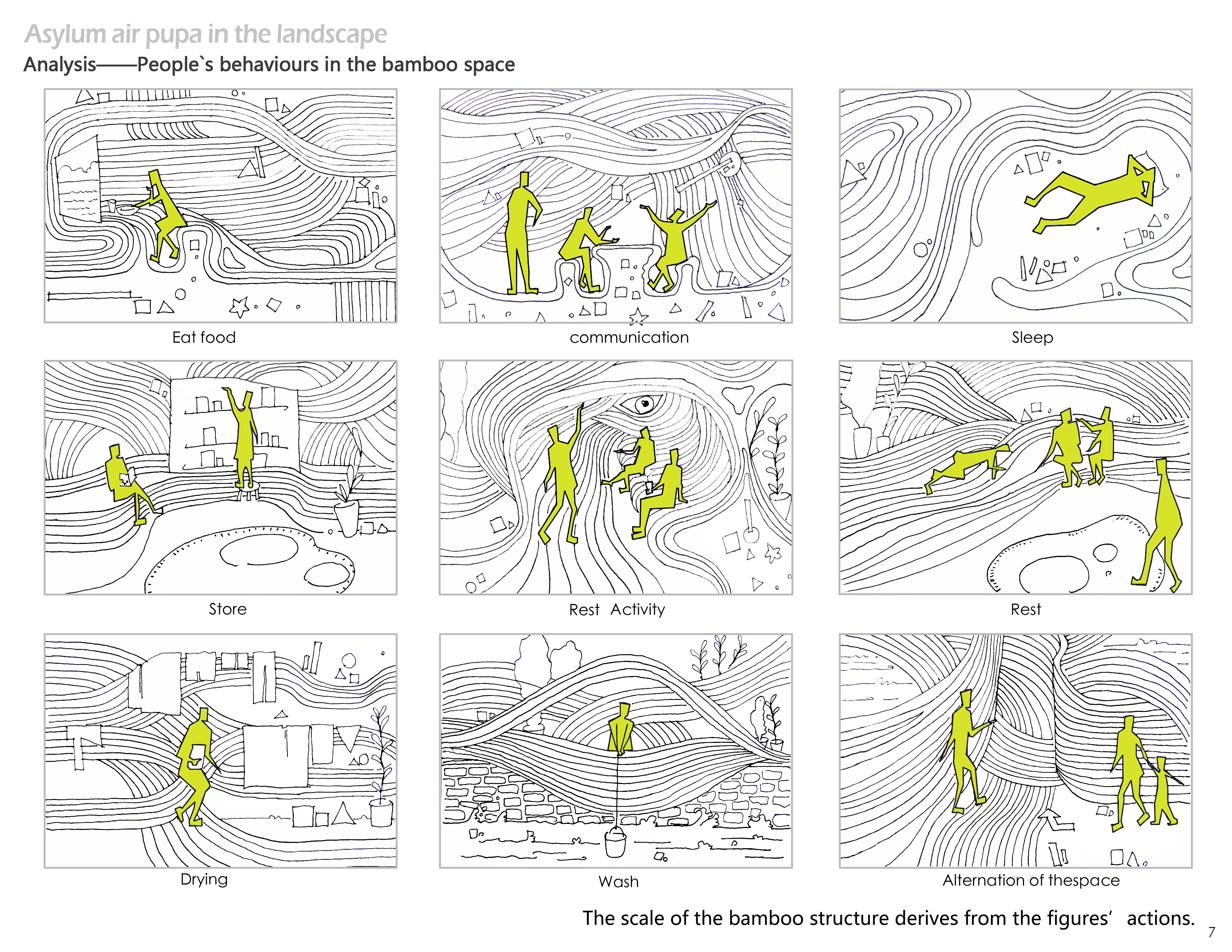 Asylum air pupa in the landscape

Analysis——People`s behaviours in the bamboo space

Eat food

communication

Sleep

Store

Rest Activity

Rest

Drying

Wash

Alternation of thespace

The scale of the bamboo structure derives from the figures' actions.

7