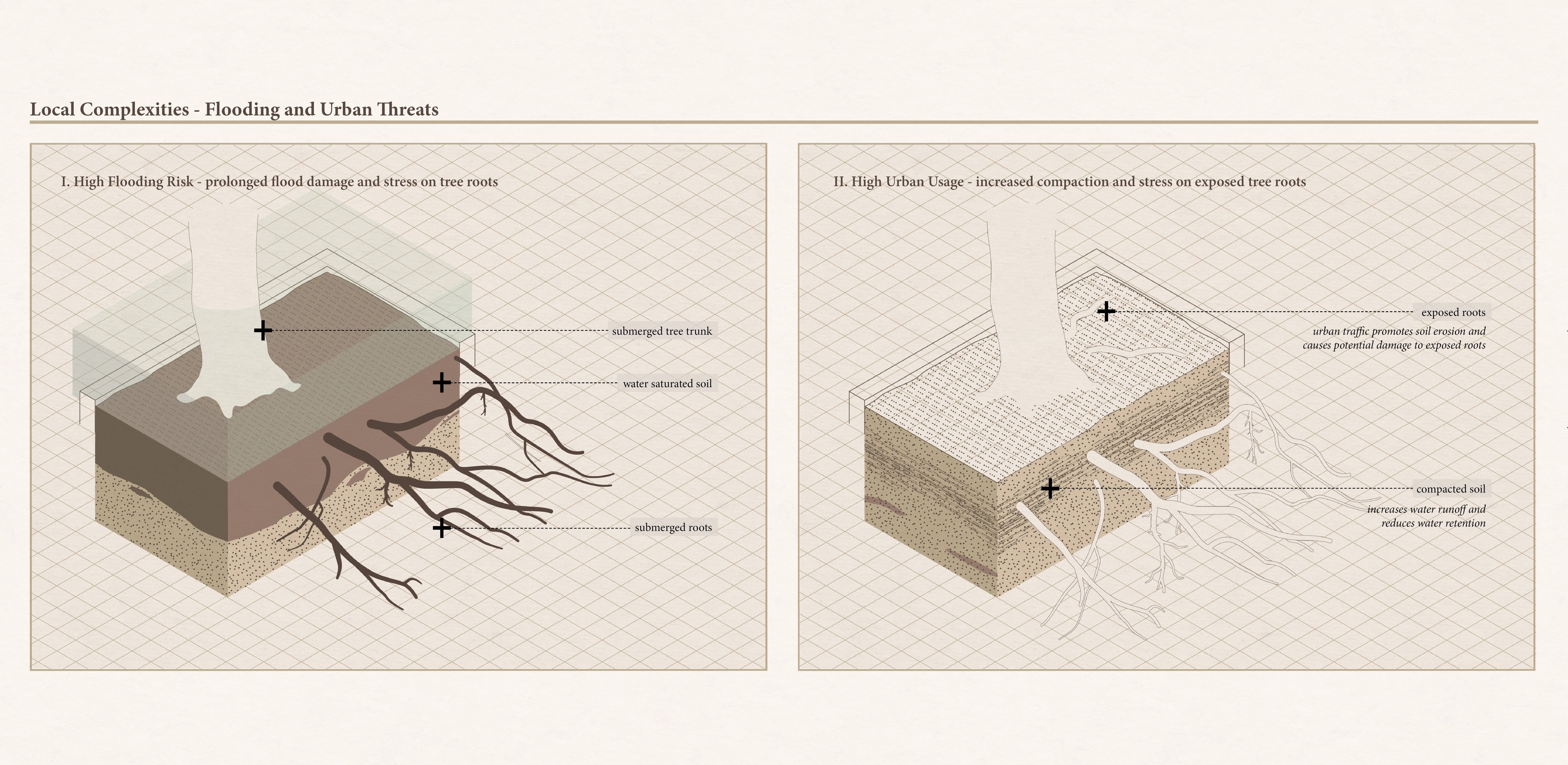 Local Complexities - Flooding and Urban Threats

I. High Flooding Risk - prolonged flood damage and stress on tree roots

submerged tree trunk

water saturated soil

submerged roots

II. High Urban Usage - increased compaction and stress on exposed tree roots

exposed roots

urban traffic promotes soil erosion and causes potential damage to exposed roots

compacted soil

increases water runoff and reduces water retention