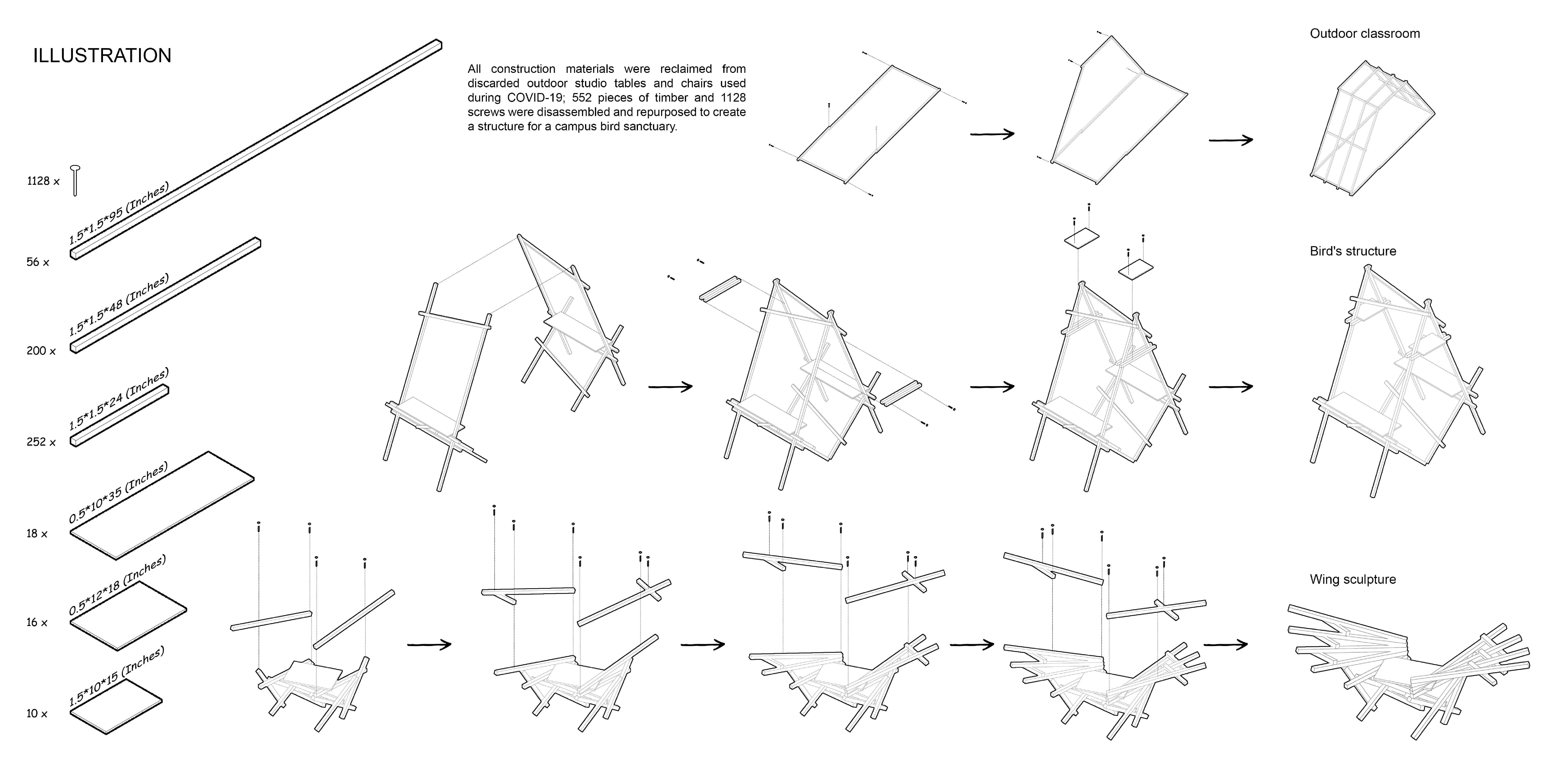 ILLUSTRATION

All construction materials were reclaimed from discarded outdoor studio tables and chairs used during COVID-19; 552 pieces of timber and 1128 screws were disassembled and repurposed to create a structure for a campus bird sanctuary.

1128 x

1.5*1.5*95 (Inches)

56 x

1.5*1.5*48 (Inches)

200 x

1.5*1.5*24 (Inches)

252 x

0.5*10*35 (Inches)

18 x

0.5*12*18 (Inches)

16 x

1.5*10*15 (Inches)

10 x

Outdoor classroom

Bird's structure

Wing sculpture